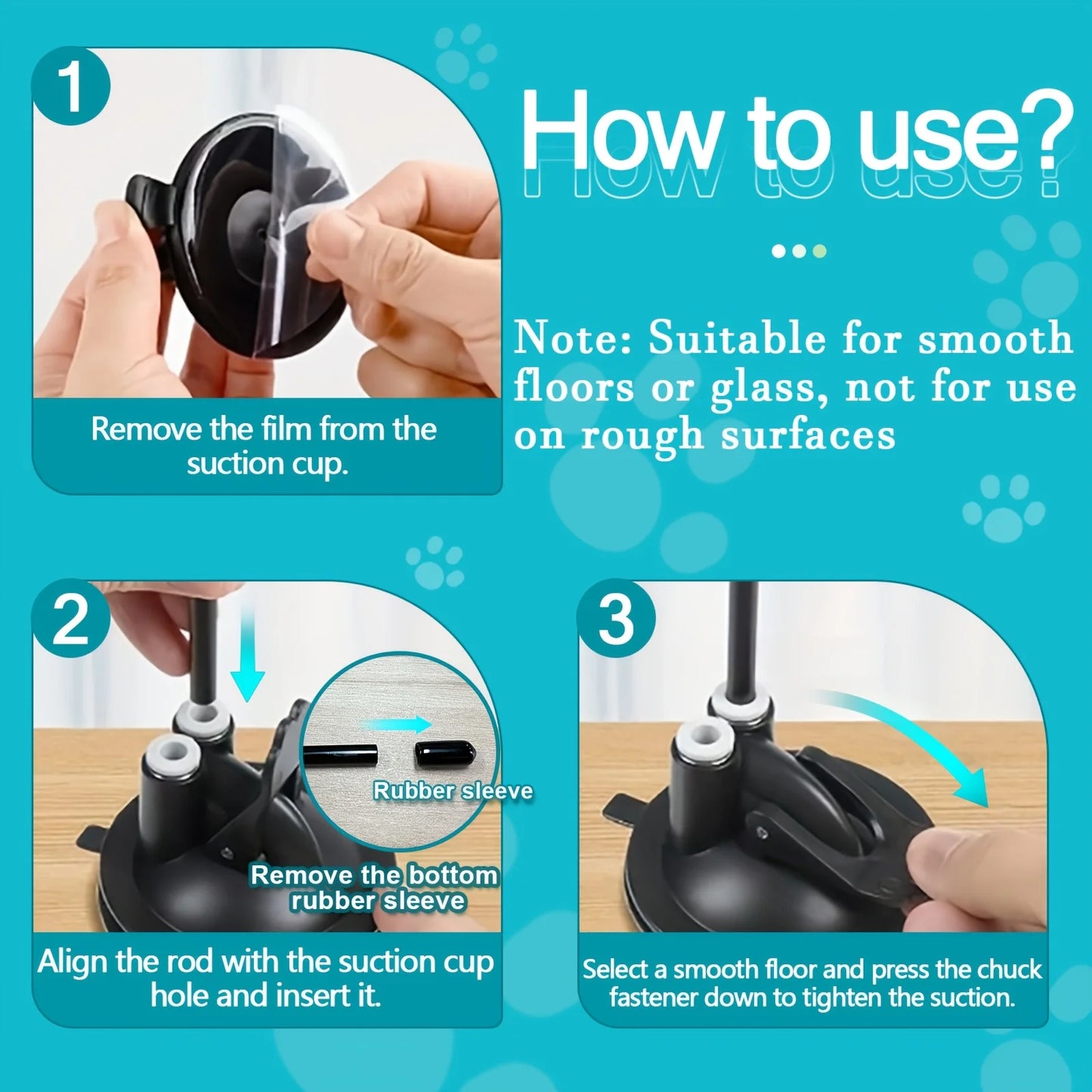 1

Remove the film from the suction cup.

How to use?

Note: Suitable for smooth floors or glass, not for use on rough surfaces

2

Rubber sleeve

Remove the bottom rubber sleeve

Align the rod with the suction cup hole and insert it.

3

Select a smooth floor and press the chuck fastener down to tighten the suction.