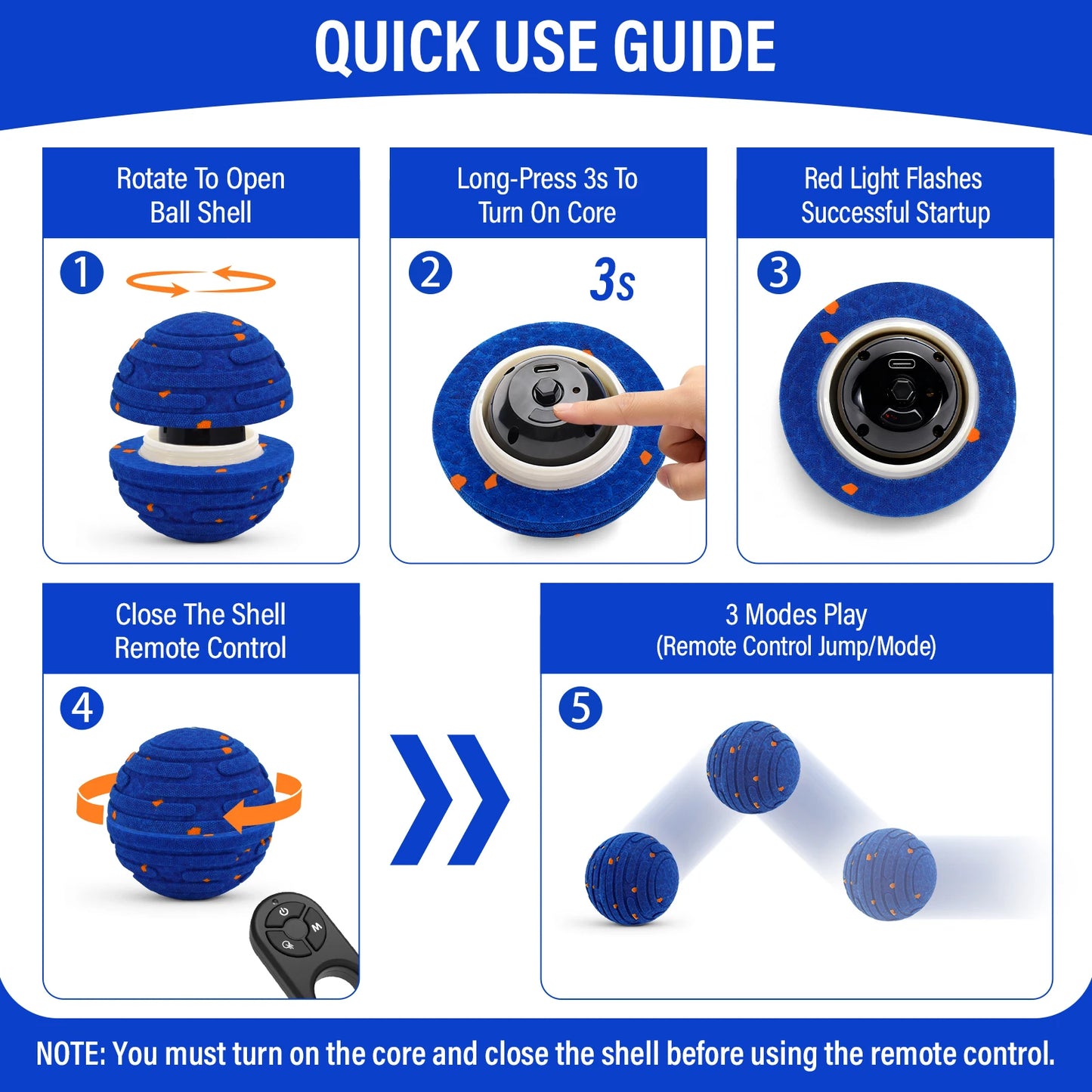 QUICK USE GUIDE

Rotate To Open Ball Shell

1

Long-Press 3s To Turn On Core

2

3s

Red Light Flashes Successful Startup

3

Close The Shell Remote Control

4

M

3 Modes Play (Remote Control Jump/Mode)

5

NOTE: You must turn on the core and close the shell before using the remote control.