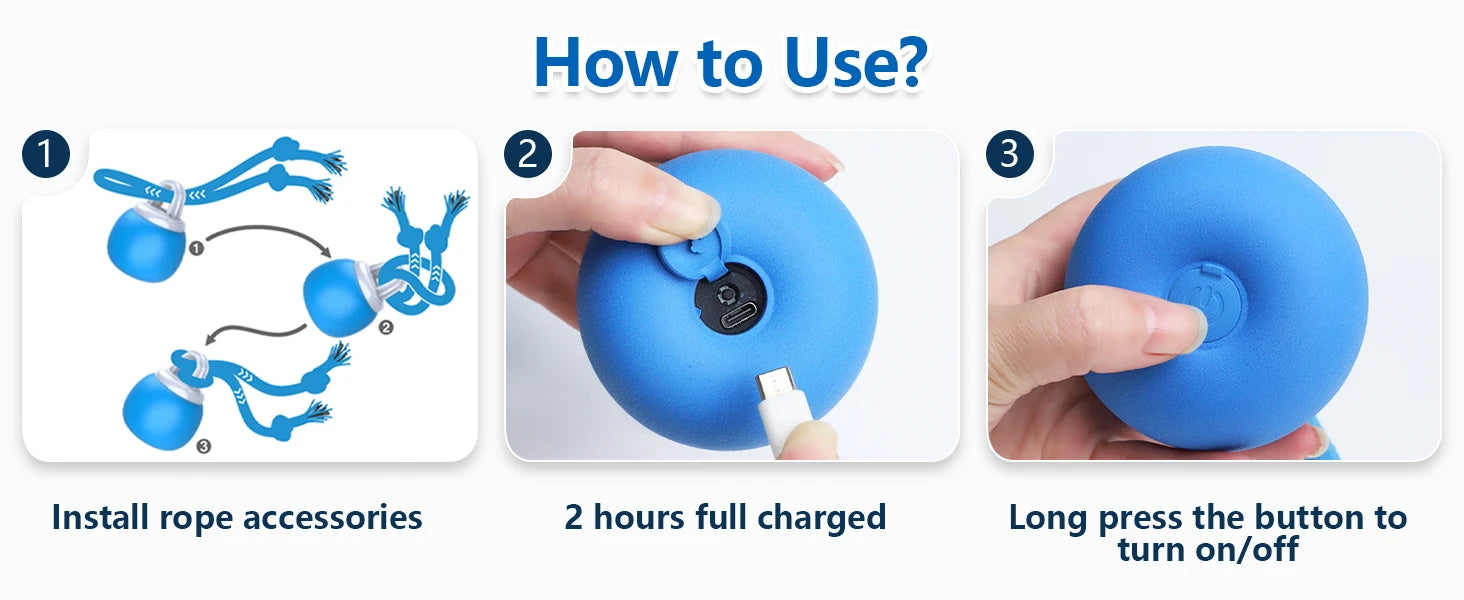 How to Use?

1

1

2

3

Install rope accessories

2

2 hours full charged

3

Long press the button to turn on/off