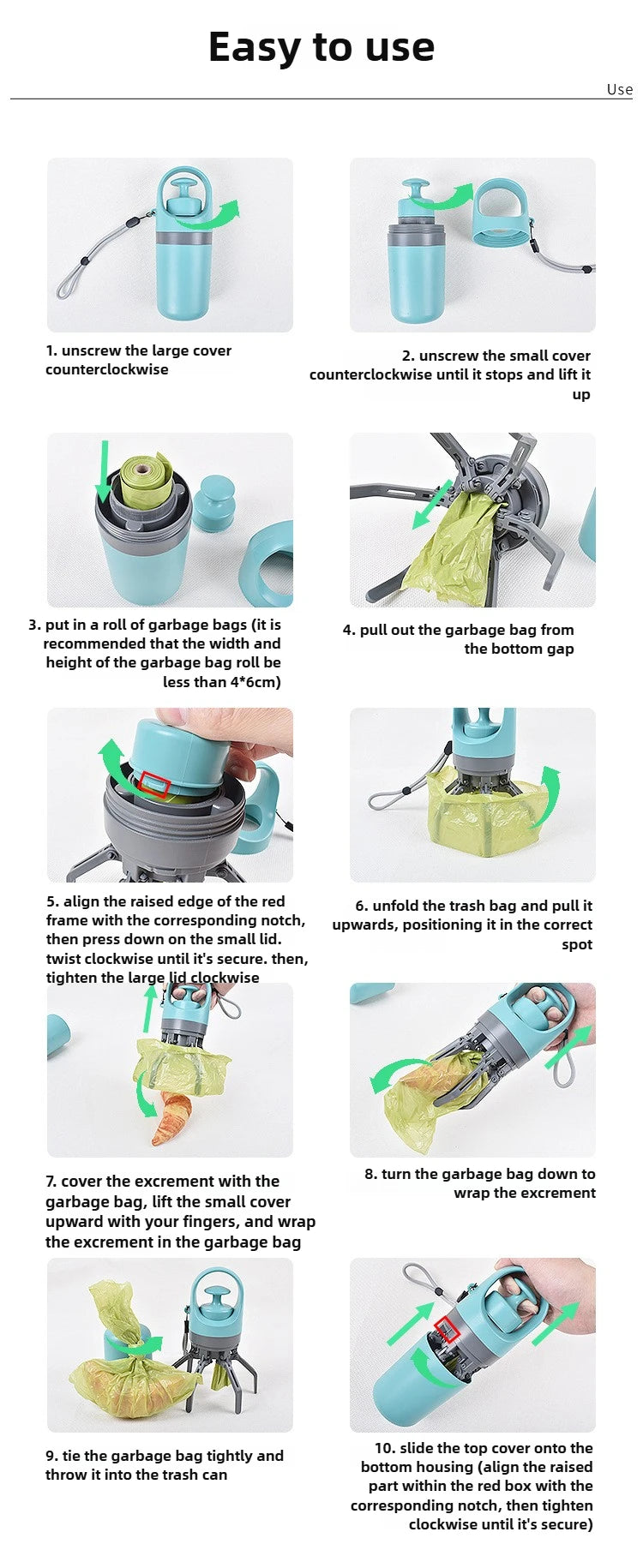 Easy to use

Use

1. unscrew the large cover counterclockwise

2. unscrew the small cover counterclockwise until it stops and lift it up

3. put in a roll of garbage bags (it is recommended that the width and height of the garbage bag roll be less than 4*6cm)

4. pull out the garbage bag from the bottom gap

5. align the raised edge of the red frame with the corresponding notch, then press down on the small lid. twist clockwise until it's secure. then, tighten the large lid clockwise

6. unfold the trash bag and pull it upwards, positioning it in the correct spot

7. cover the excrement with the garbage bag, lift the small cover upward with your fingers, and wrap the excrement in the garbage bag

8. turn the garbage bag down to wrap the excrement

9. tie the garbage bag tightly and throw it into the trash can

10. slide the top cover onto the bottom housing (align the raised part within the red box with the corresponding notch, then tighten clockwise until it's secure)