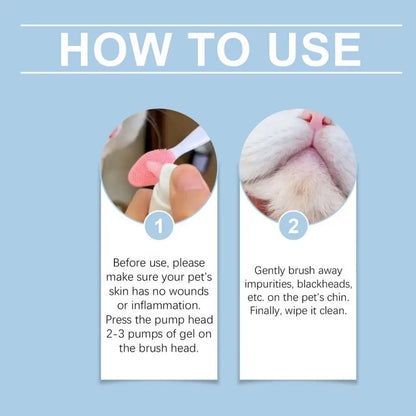 HOW TO USE

1

Before use, please make sure your pet's skin has no wounds or inflammation. Press the pump head 2-3 pumps of gel on the brush head.

2

Gently brush away impurities, blackheads, etc. on the pet's chin. Finally, wipe it clean.