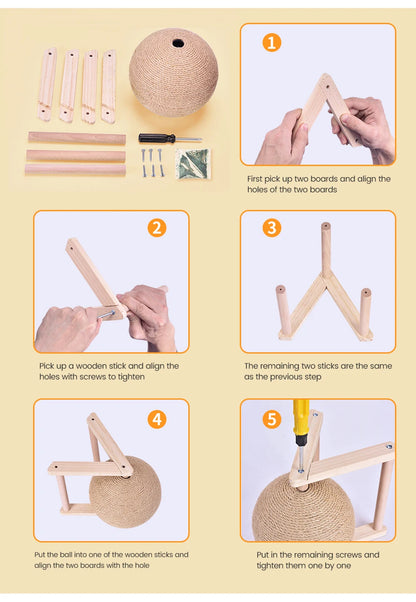 1

First pick up two boards and align the holes of the two boards

2

Pick up a wooden stick and align the holes with screws to tighten

3

The remaining two sticks are the same as the previous step

4

Put the ball into one of the wooden sticks and align the two boards with the hole

5

Put in the remaining screws and tighten them one by one